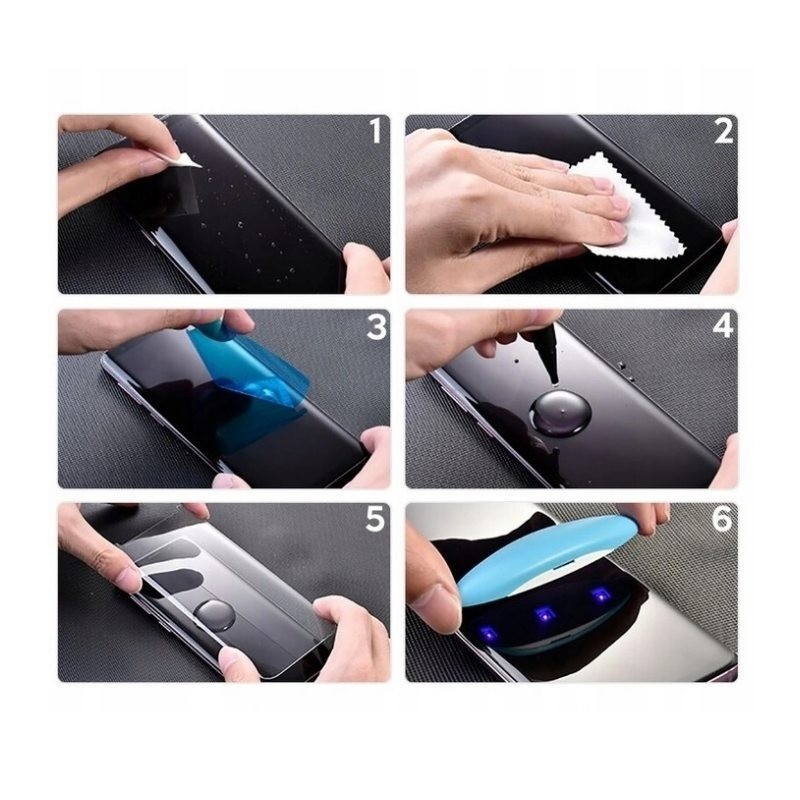 1
2
3
4
5
6